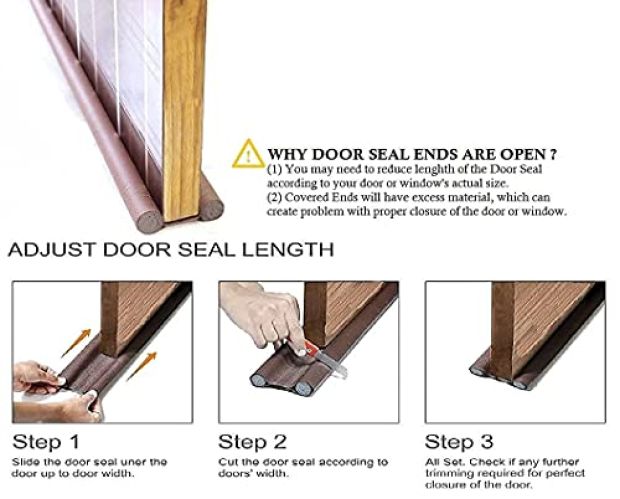 WHY DOOR SEAL ENDS ARE OPEN ?
(1) You may need to reduce lenghth of the Door Seal according to your door or window's actual size.
(2) Covered Ends will have excess material, which can create problem with proper closure of the door or window.

ADJUST DOOR SEAL LENGTH

Step 1
Slide the door seal uner the door up to door width.

Step 2
Cut the door seal according to doors' width.

Step 3
All Set. Check if any further trimming required for perfect closure of the door.