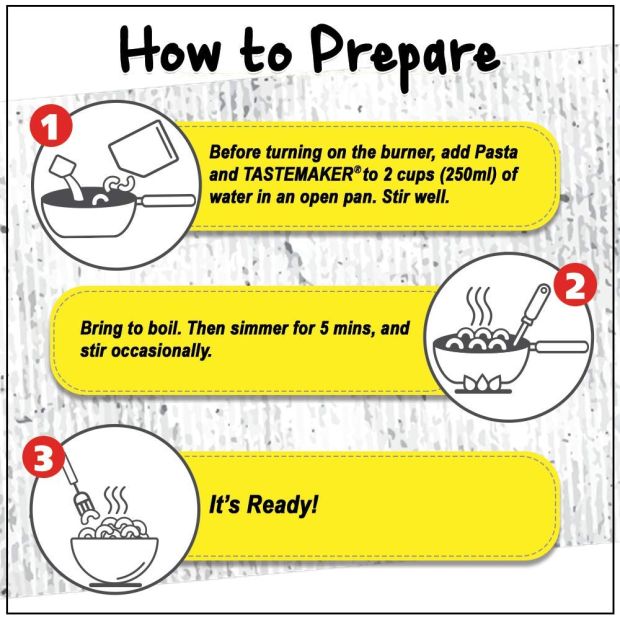 How to Prepare

1

Before turning on the burner, add Pasta and TASTEMAKER® to 2 cups (250ml) of water in an open pan. Stir well.

2

Bring to boil. Then simmer for 5 mins, and stir occasionally.

3

It's Ready!