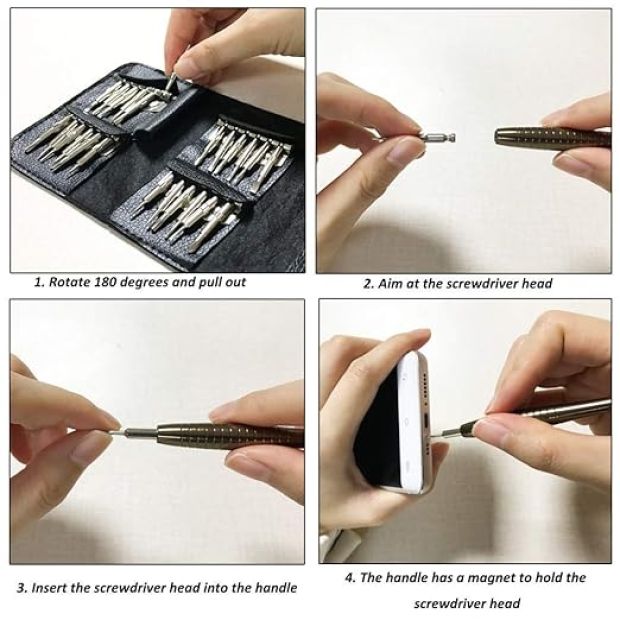 1. Rotate 180 degrees and pull out

2. Aim at the screwdriver head

3. Insert the screwdriver head into the handle

4. The handle has a magnet to hold the screwdriver head